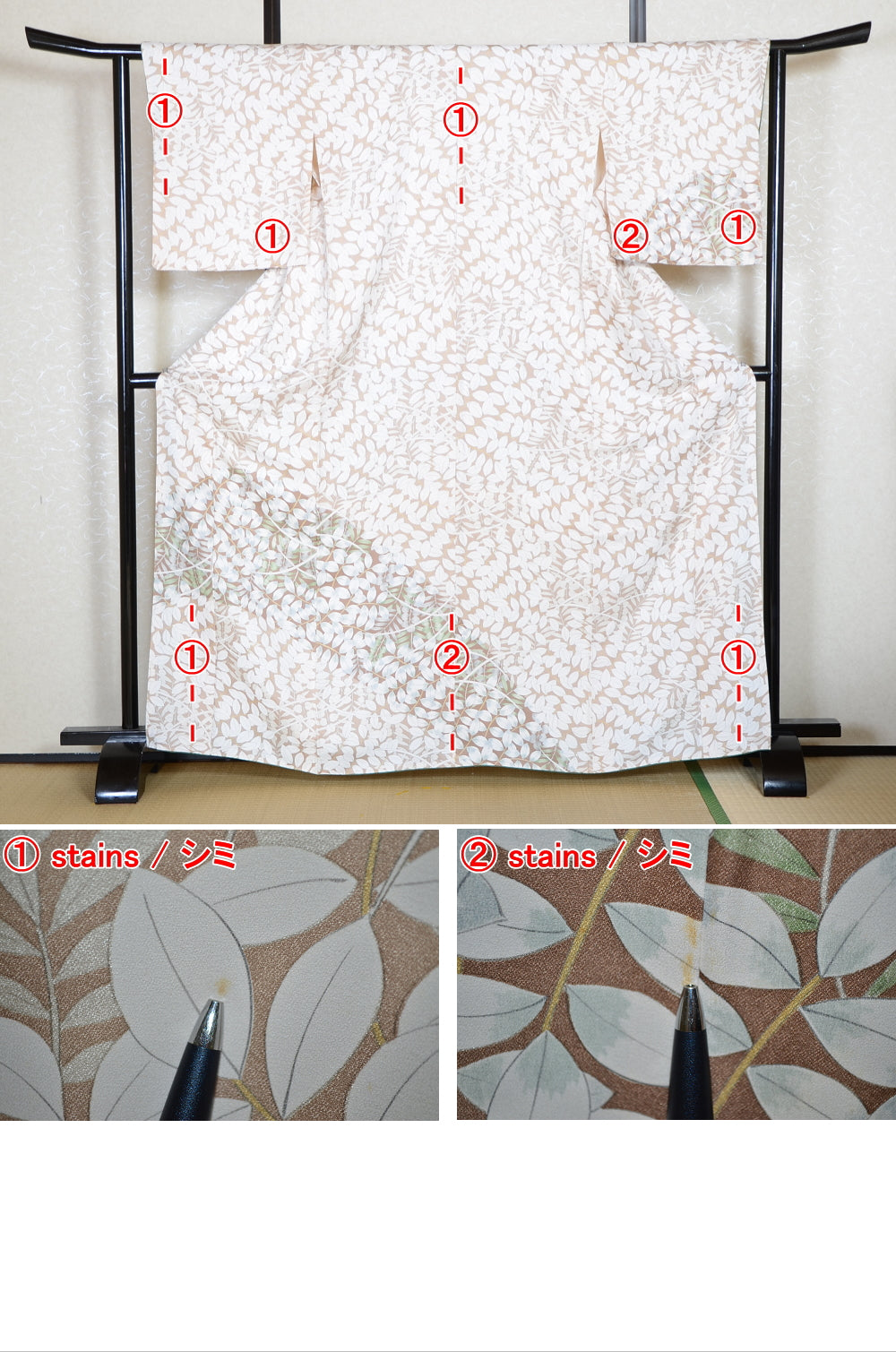 ①
①
①
②
①
①
②
①

① stains / シミ

② stains / シミ